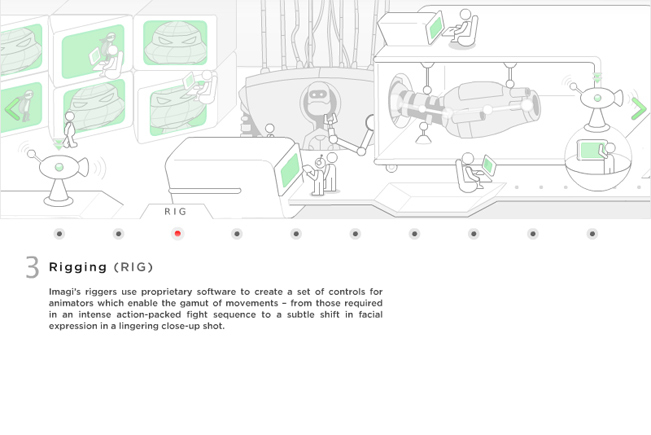 RIG

3 Rigging (RIG)

Imagi's riggers use proprietary software to create a set of controls for animators which enable the gamut of movements – from those required in an intense action-packed fight sequence to a subtle shift in facial expression in a lingering close-up shot.